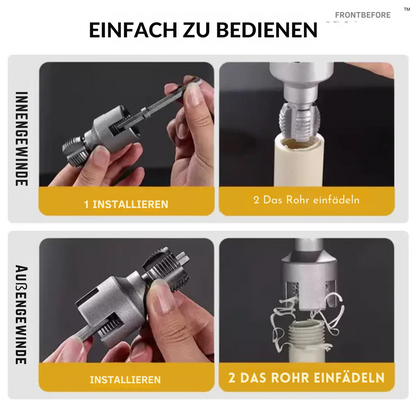 FRONTBEFORE ™

EINFACH ZU BEDIENEN

INNENGEWINDE

1 INSTALLIEREN

2 Das Rohr einfädeln

AUßENGEWINDE

INSTALLIEREN

2 DAS ROHR EINFÄDELN