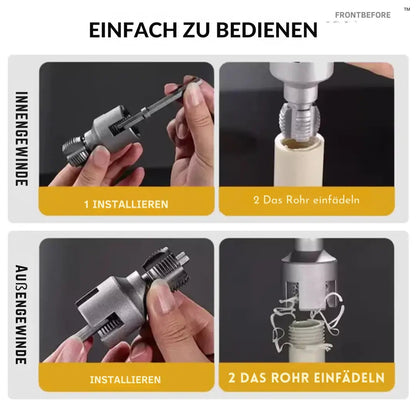 FRONTBEFORE ™

EINFACH ZU BEDIENEN

INNENGEWINDE

1 INSTALLIEREN

2 Das Rohr einfädeln

AUßENGEWINDE

INSTALLIEREN

2 DAS ROHR EINFÄDELN